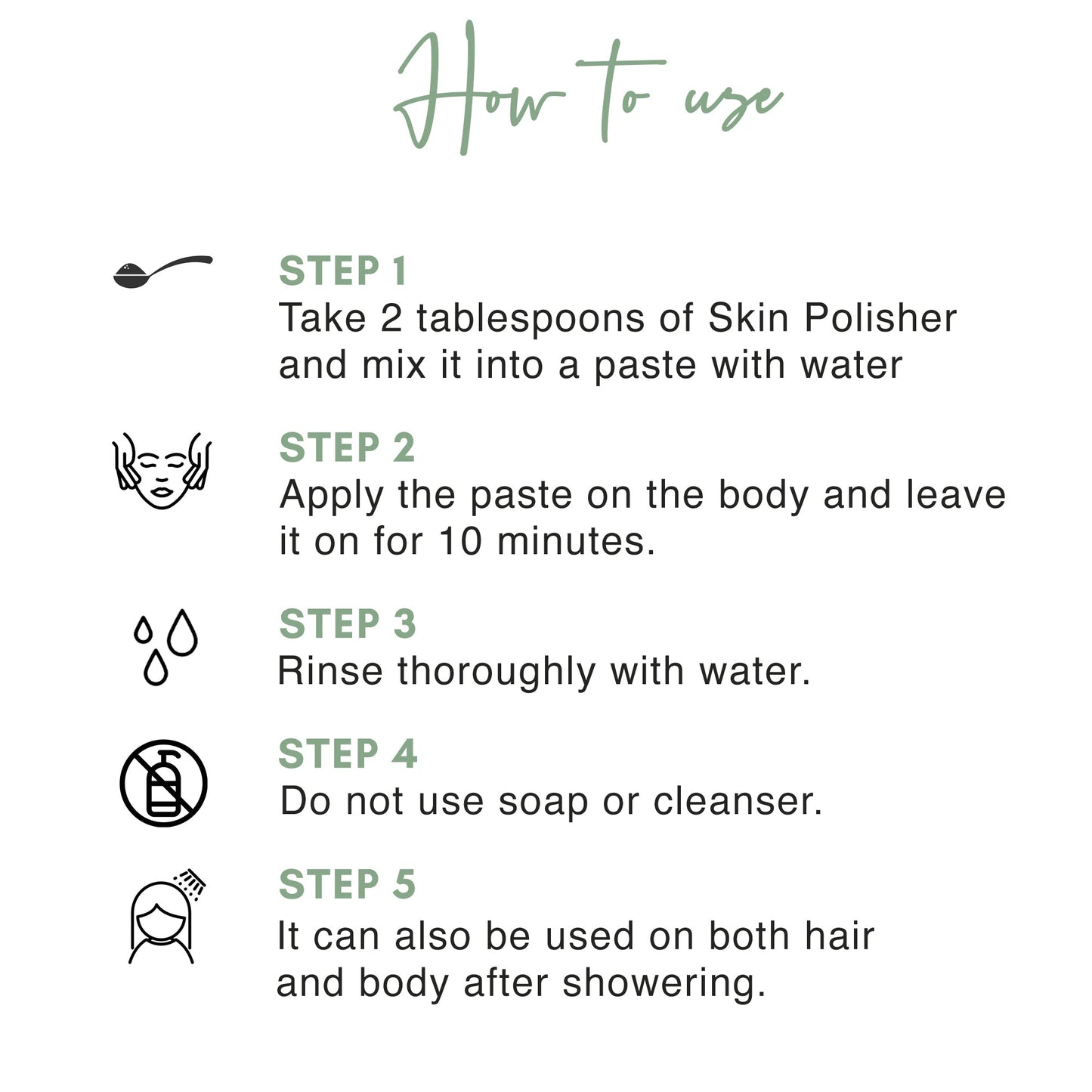 How to use

STEP 1
Take 2 tablespoons of Skin Polisher and mix it into a paste with water

STEP 2
Apply the paste on the body and leave it on for 10 minutes.

STEP 3
Rinse thoroughly with water.

STEP 4
Do not use soap or cleanser.

STEP 5
It can also be used on both hair and body after showering.